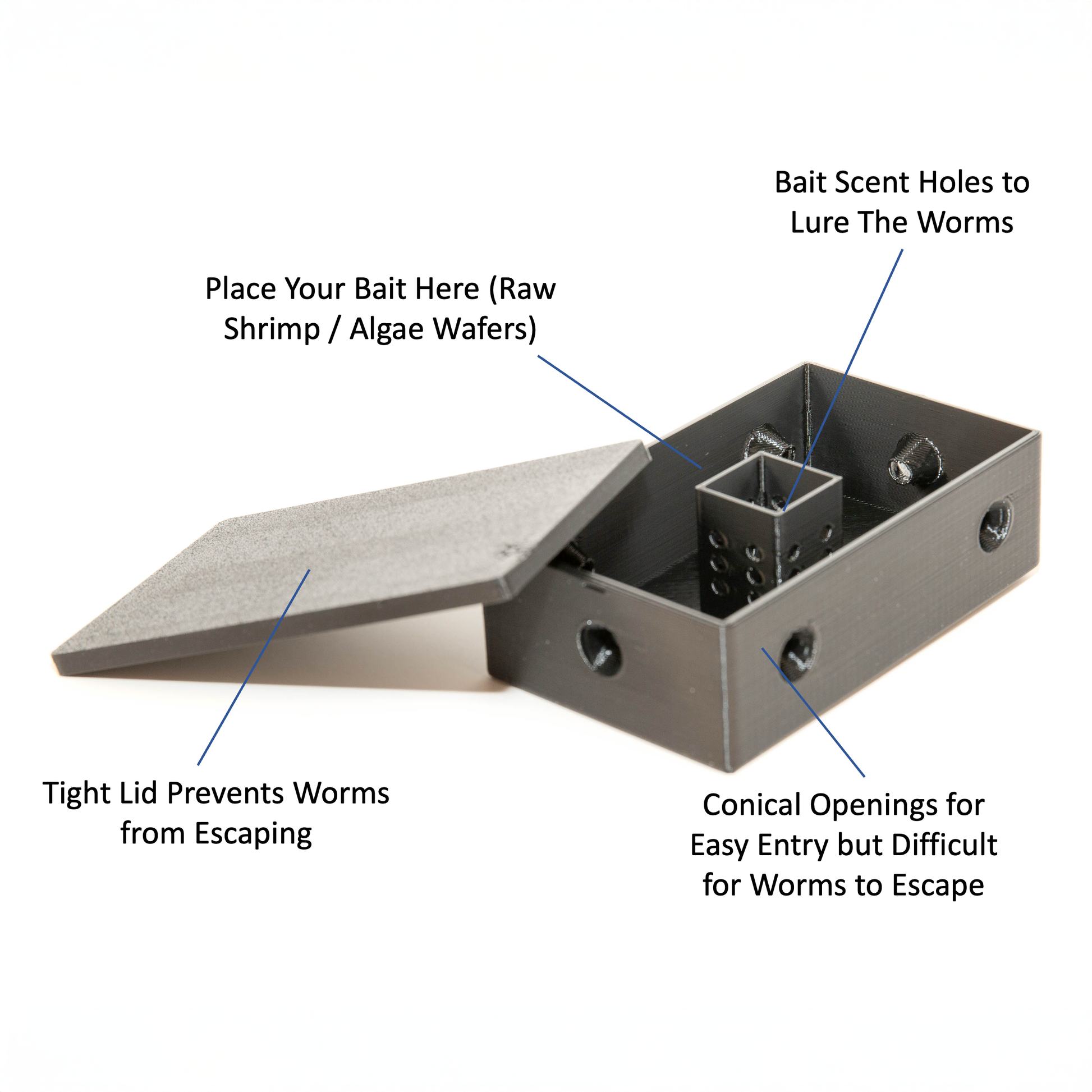 Bait Scent Holes to Lure The Worms

Place Your Bait Here (Raw Shrimp / Algae Wafers)

Tight Lid Prevents Worms from Escaping

Conical Openings for Easy Entry but Difficult for Worms to Escape