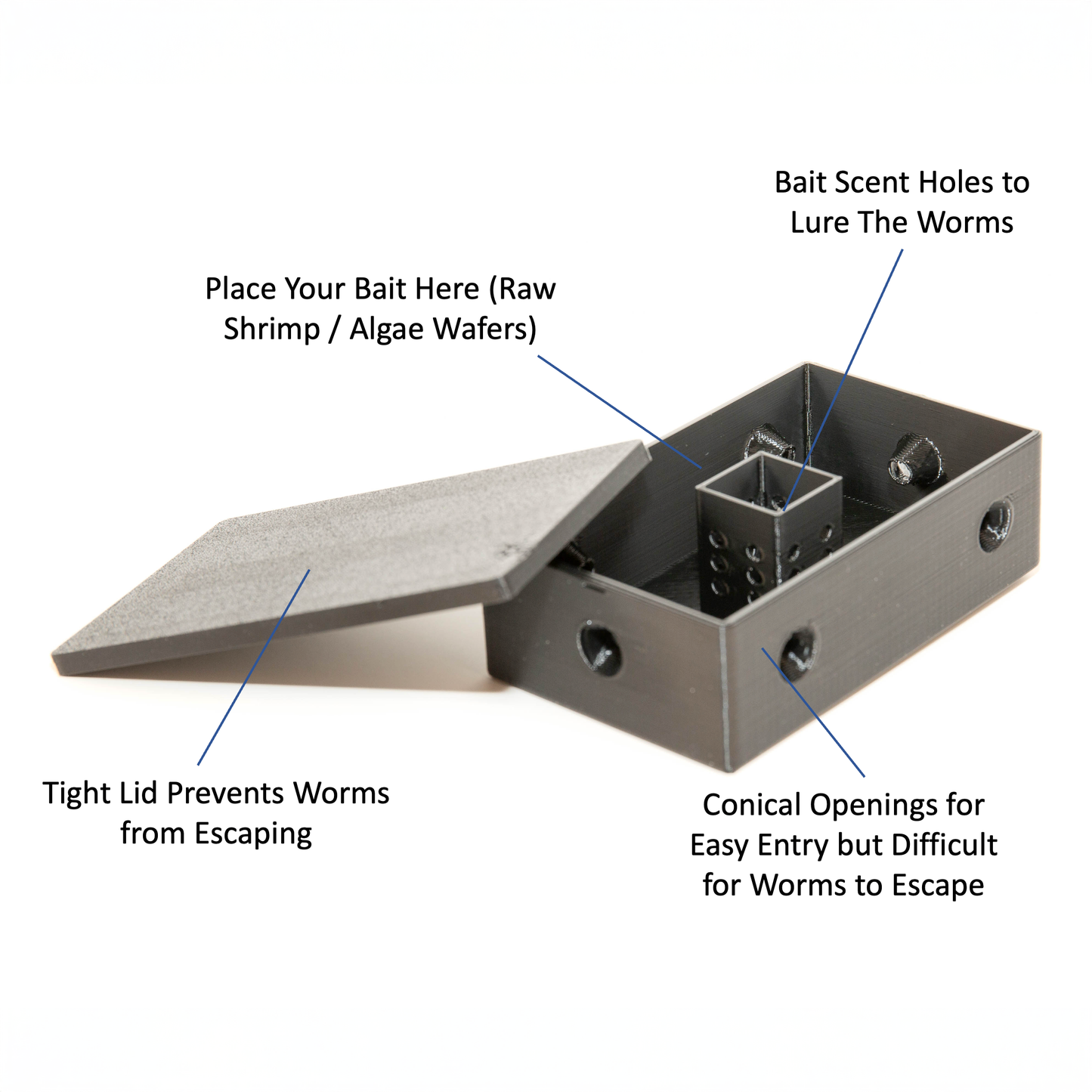 Bait Scent Holes to Lure The Worms

Place Your Bait Here (Raw Shrimp / Algae Wafers)

Tight Lid Prevents Worms from Escaping

Conical Openings for Easy Entry but Difficult for Worms to Escape